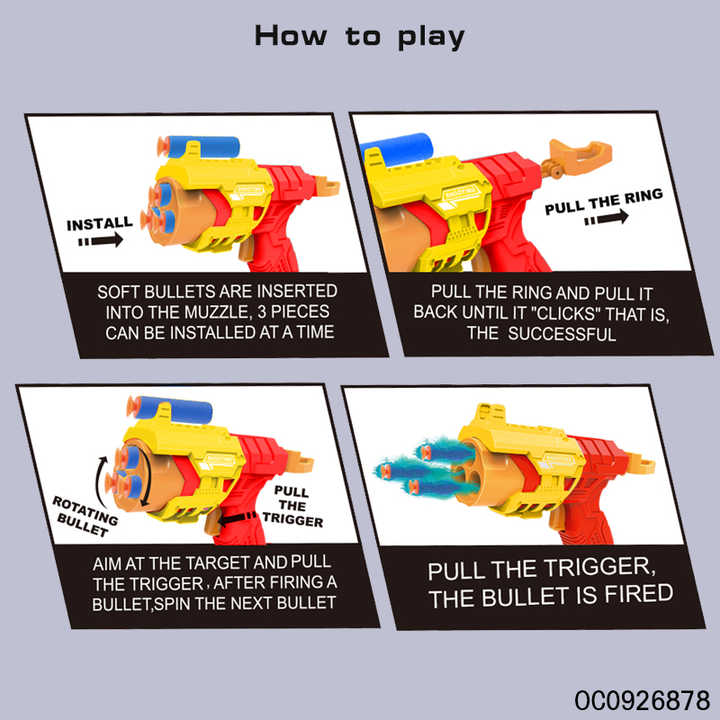 How to play

INSTALL

SOFT BULLETS ARE INSERTED INTO THE MUZZLE, 3 PIECES CAN BE INSTALLED AT A TIME

PULL THE RING

PULL THE RING AND PULL IT BACK UNTIL IT "CLICKS" THAT IS, THE SUCCESSFUL

ROTATING BULLET

PULL THE TRIGGER

AIM AT THE TARGET AND PULL THE TRIGGER , AFTER FIRING A BULLET,SPIN THE NEXT BULLET

PULL THE TRIGGER, THE BULLET IS FIRED

OC0926878